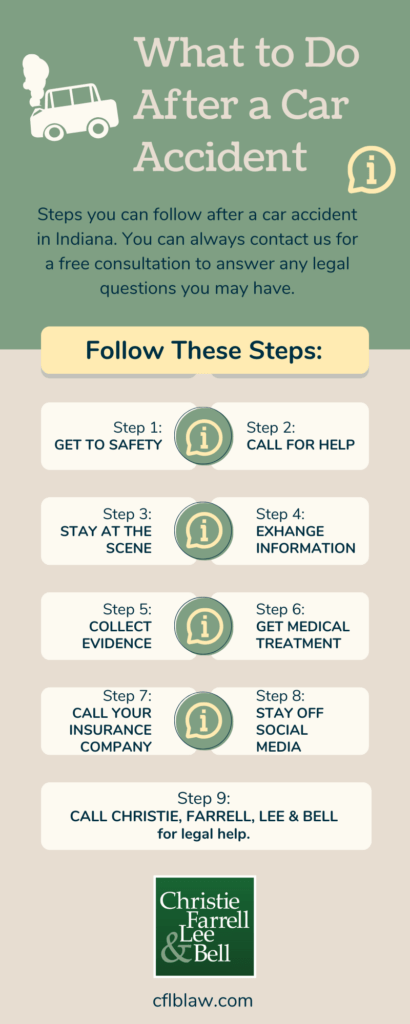 What to Do After a Car Accident

Steps you can follow after a car accident in Indiana. You can always contact us for a free consultation to answer any legal questions you may have.

Follow These Steps:

Step 1:
GET TO SAFETY

Step 2:
CALL FOR HELP

Step 3:
STAY AT THE SCENE

Step 4:
EXHANGE INFORMATION

Step 5:
COLLECT EVIDENCE

Step 6:
GET MEDICAL TREATMENT

Step 7:
CALL YOUR INSURANCE COMPANY

Step 8:
STAY OFF SOCIAL MEDIA

Step 9:
CALL CHRISTIE, FARRELL, LEE & BELL for legal help.

Christie Farrell Lee & Bell

cflblaw.com